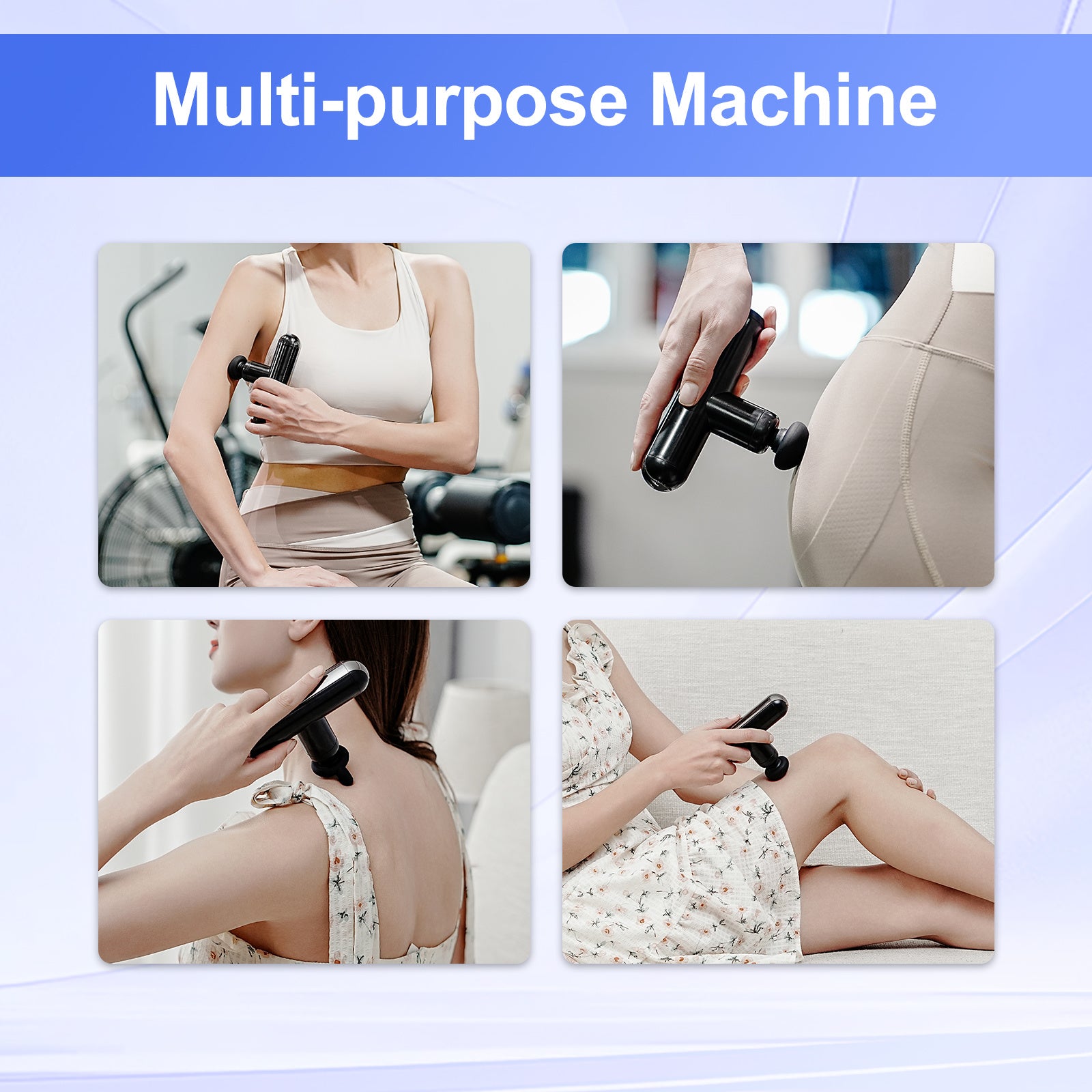 Multi-purpose Machine